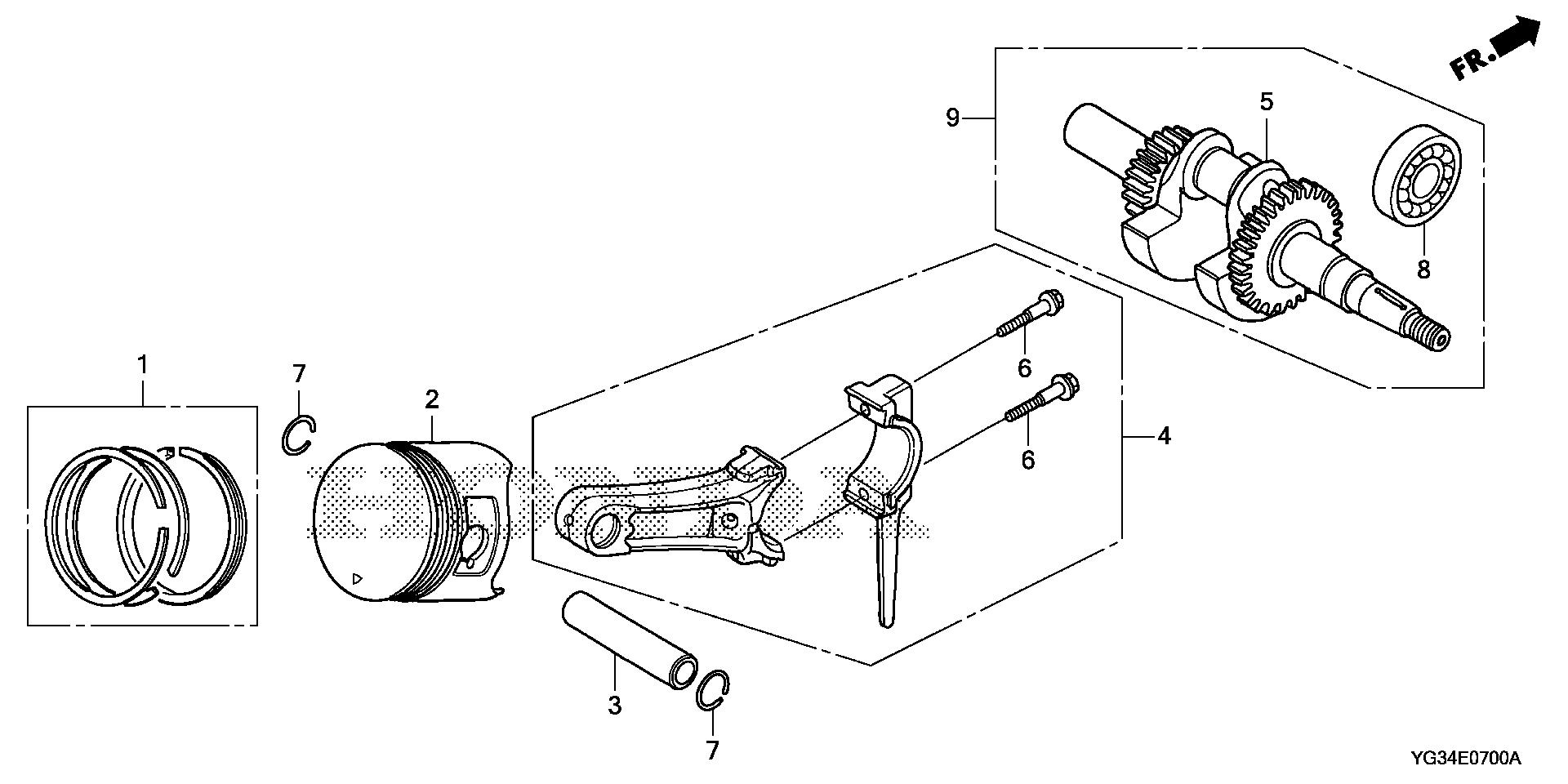 FR.

9

5

8

6

6

4

1

7

2

3

7

YG34E0700A